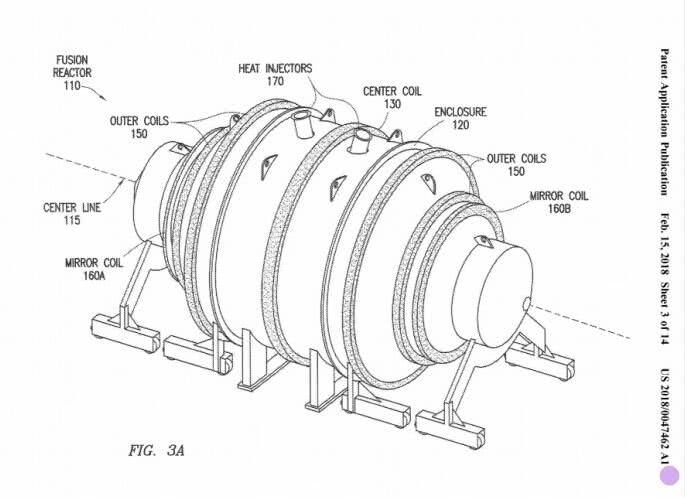 Patent Application Publication Feb. 15, 2018 Sheet 3 of 14 US 2018/0047462 A1

FUSION REACTOR 110

HEAT INJECTORS 170

CENTER COIL 130

ENCLOSURE 120

OUTER COILS 150

OUTER COILS 150

MIRROR COIL 160B

CENTER LINE 115

MIRROR COIL 160A

FIG. 3A